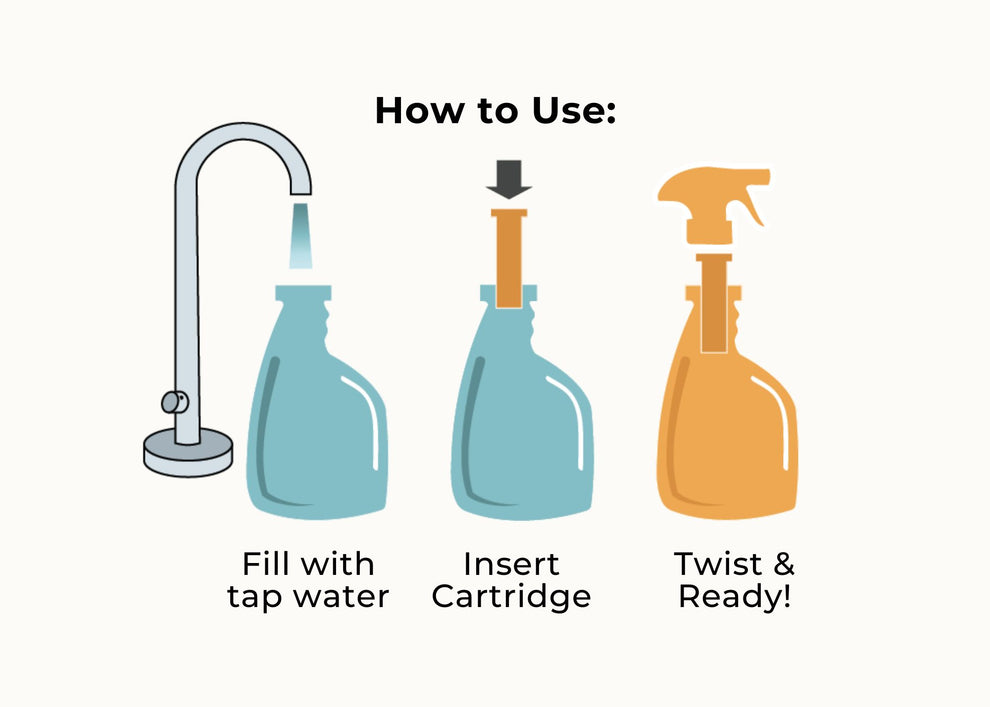 How to Use:

Fill with tap water

Insert Cartridge

Twist & Ready!