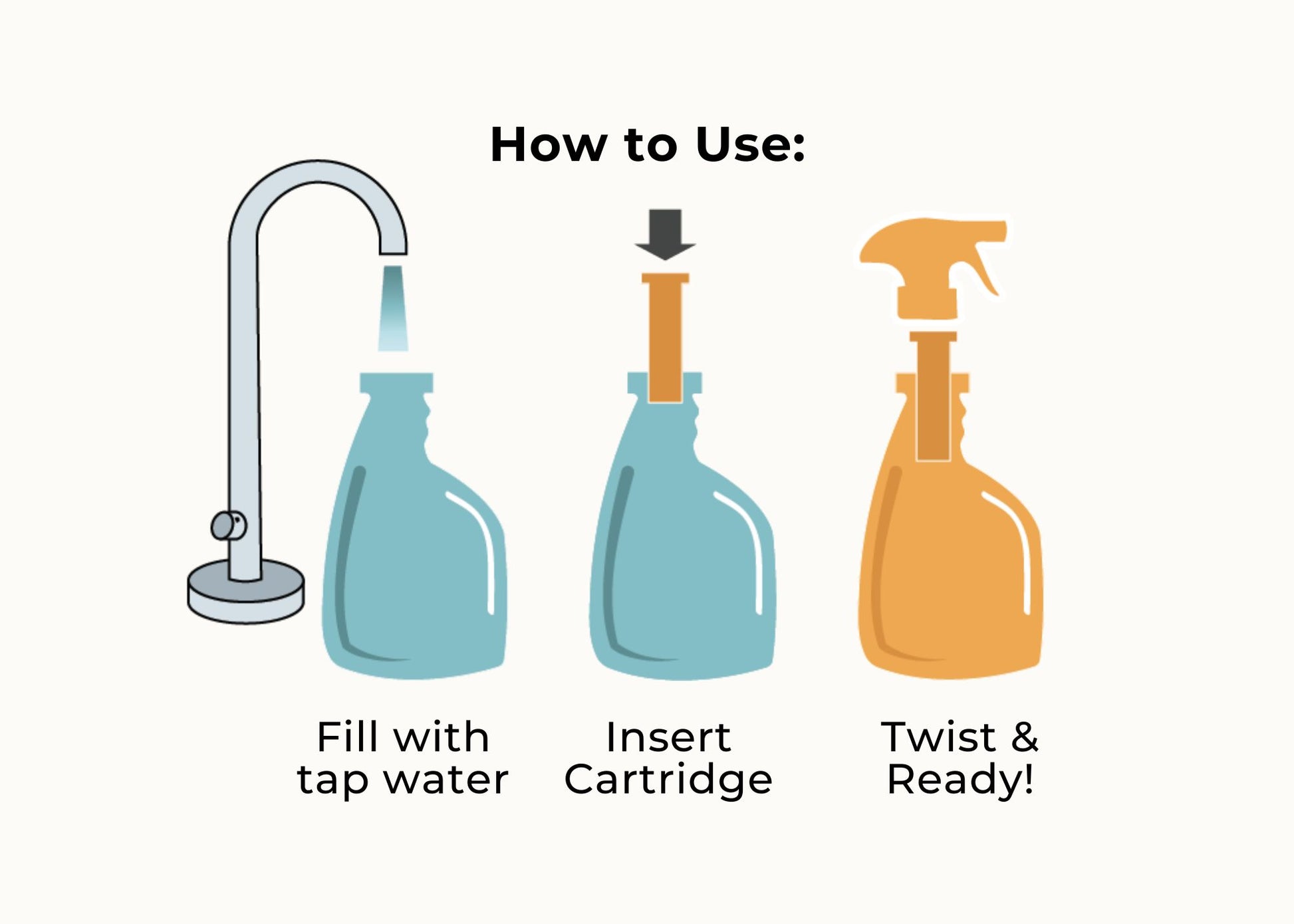 How to Use:

Fill with tap water

Insert Cartridge

Twist & Ready!