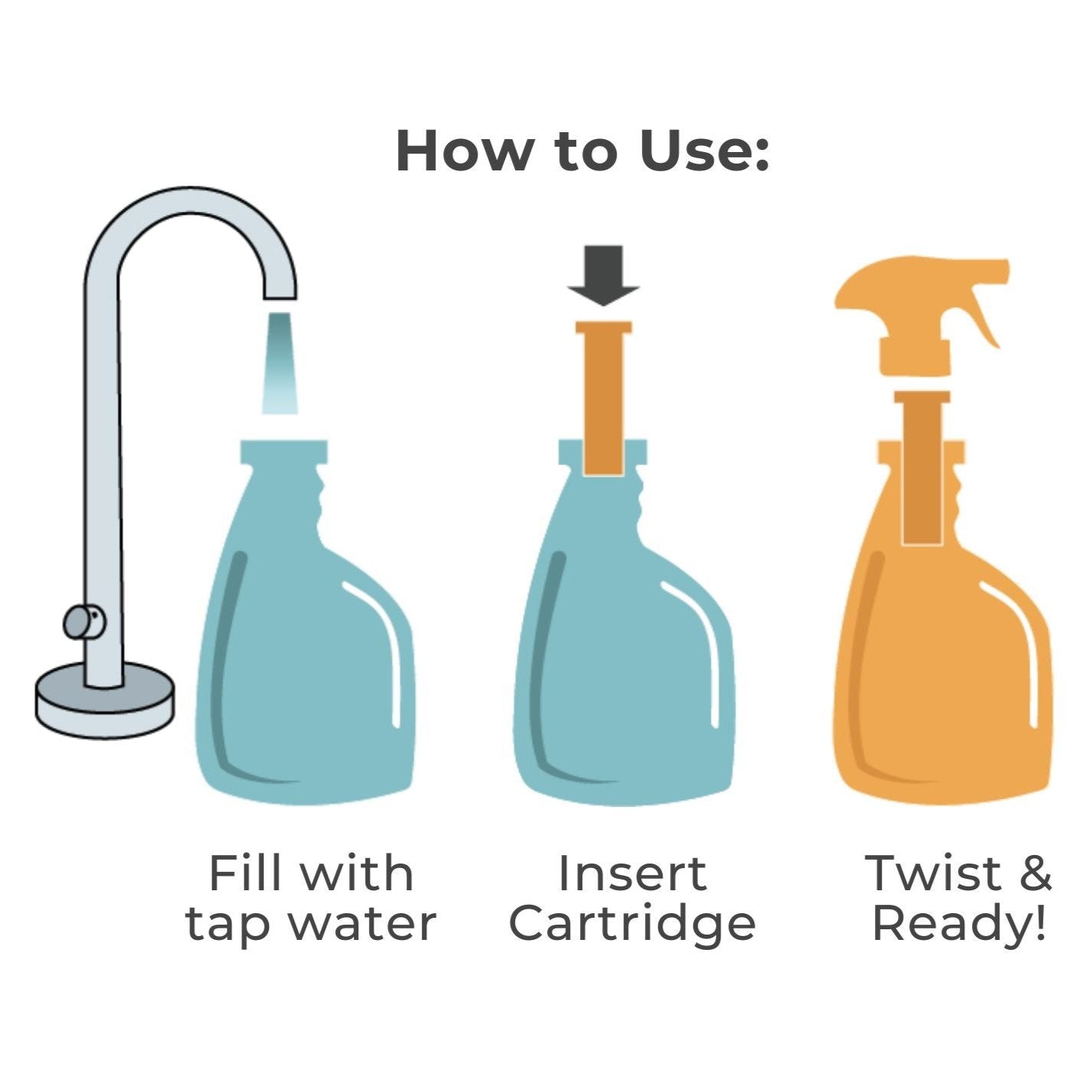 How to Use:

Fill with tap water

Insert Cartridge

Twist & Ready!